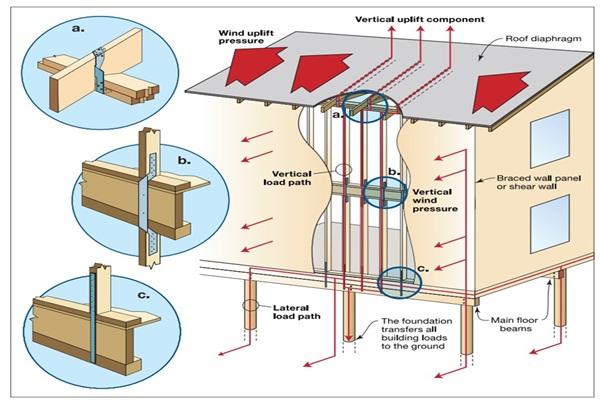 a.

b.

c.

Wind uplift pressure

Vertical uplift component

Roof diaphragm

a.

Vertical load path

b.

Vertical wind pressure

Braced wall panel or shear wall

c.

Lateral load path

The foundation transfers all building loads to the ground

Main floor beams